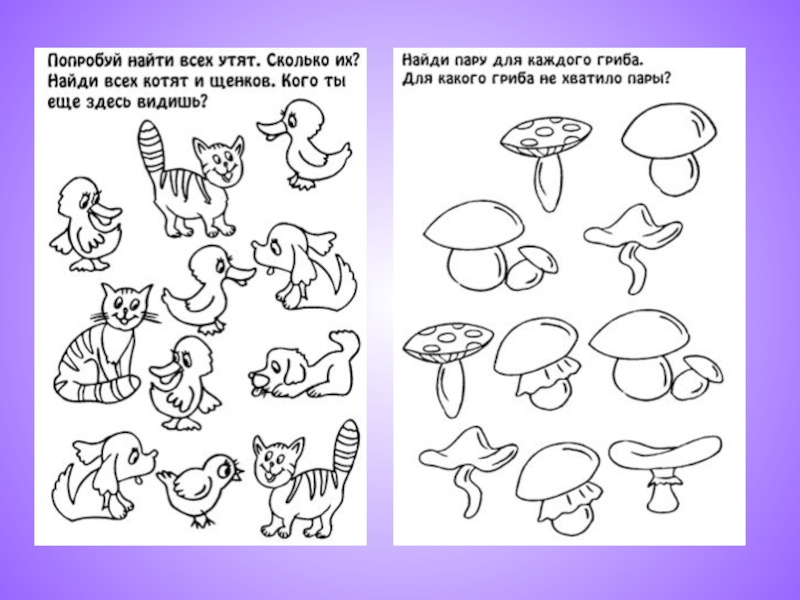 Попробуй найти всех утят. Сколько их? Найди всех котят и щенков. Кого ты еще здесь видишь?

Найди пару для каждого гриба. Для какого гриба не хватило пары?