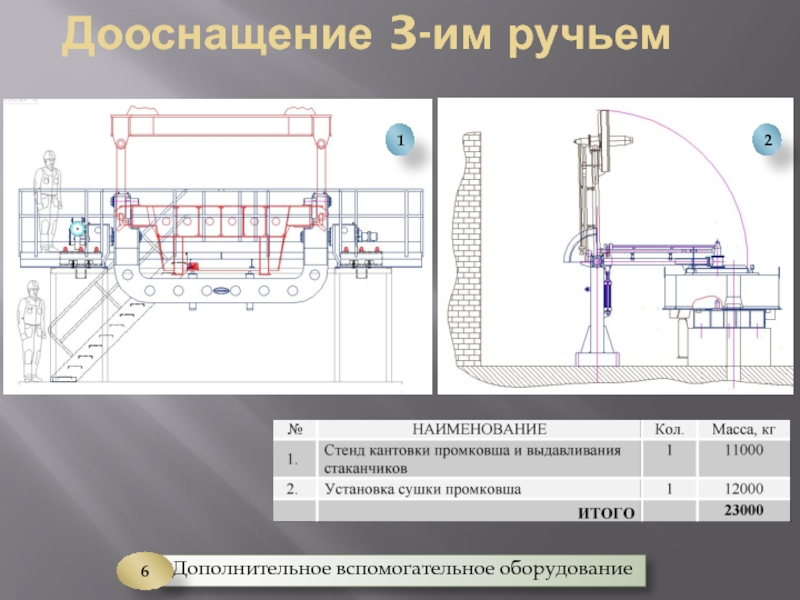 Дооснащение 3-им ручьем

1

2

| № | НАИМЕНОВАНИЕ | Кол. | Масса, кг |
|---|---|---|---|
| 1. | Стенд кантовки промковша и выдавливания стаканчиков | 1 | 11000 |
| 2. | Установка сушки промковша | 1 | 12000 |
| | ИТОГО | | 23000 |

6 Дополнительное вспомогательное оборудование