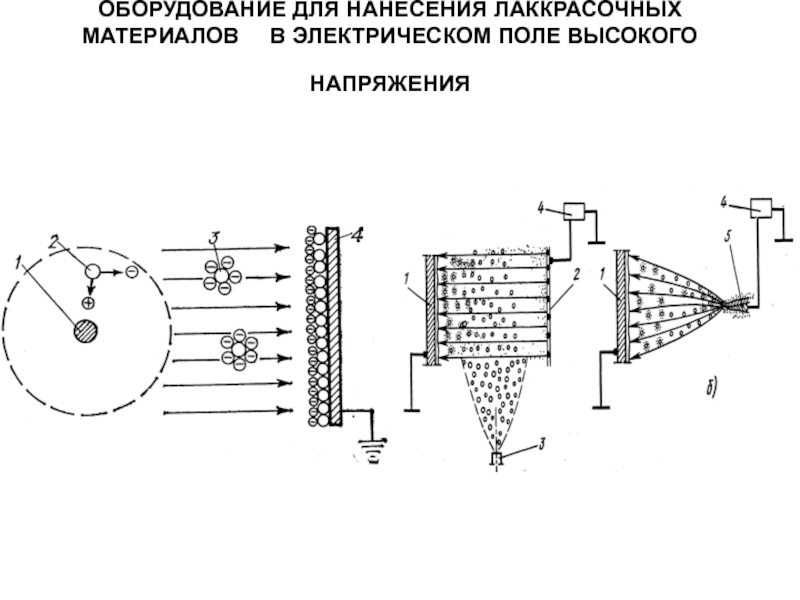 ОБОРУДОВАНИЕ ДЛЯ НАНЕСЕНИЯ ЛАККРАСОЧНЫХ МАТЕРИАЛОВ В ЭЛЕКТРИЧЕСКОМ ПОЛЕ ВЫСОКОГО

НАПРЯЖЕНИЯ

1
2
3
4
4
1
2
3
4
5
1
б)