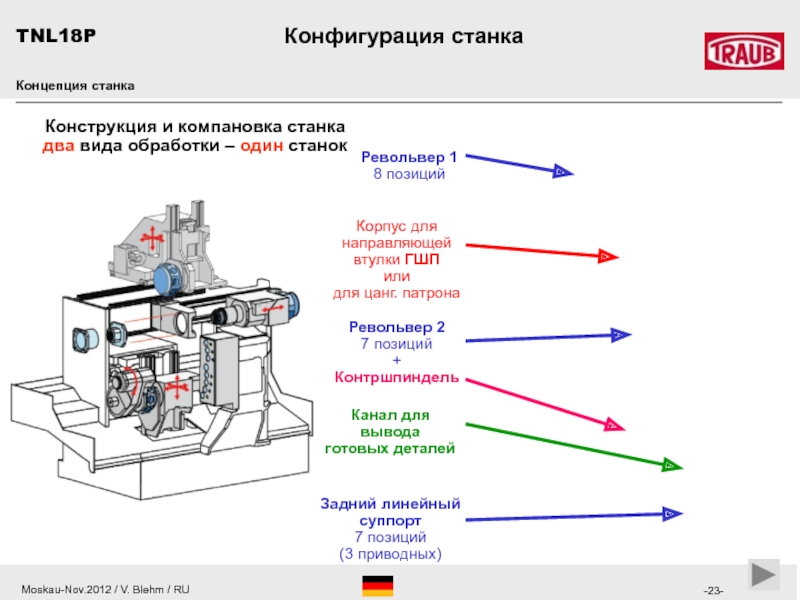 TNL18P

Конфигурация станка

TRAUB

Концепция станка

Конструкция и компановка станка
два вида обработки – один станок

Револьвер 1
8 позиций

Корпус для направляющей втулки ГШП или для цанг. патрона

Револьвер 2
7 позиций
+
Контршпиндель

Канал для вывода готовых деталей

Задний линейный суппорт
7 позиций
(3 приводных)

Moskau-Nov.2012 / V. Blehm / RU

-23-