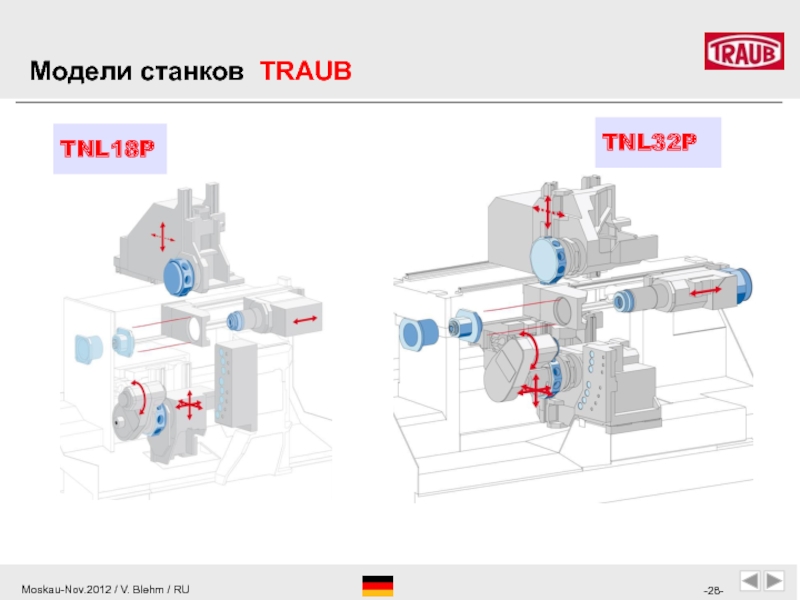 Модели станков TRAUB

TRAUB

TNL18P

TNL32P

Moskau-Nov.2012 / V. Blehm / RU

-28-