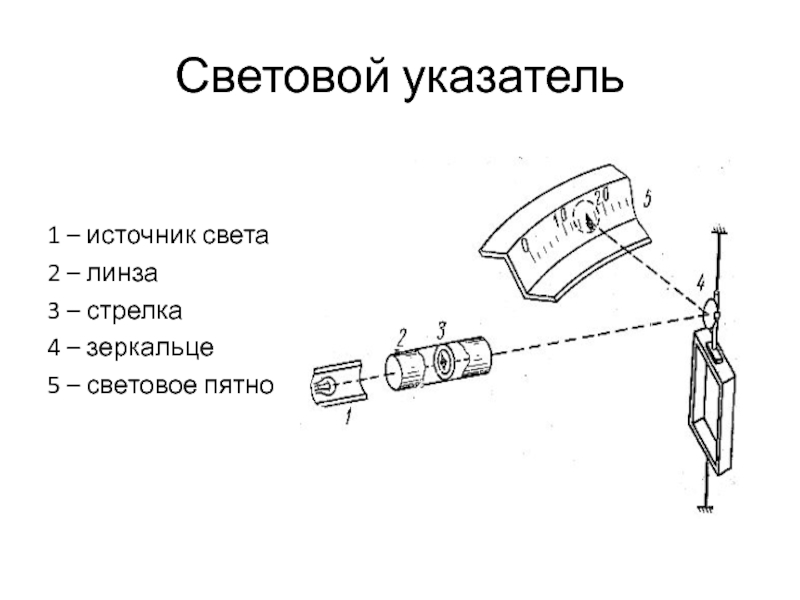 Световой указатель

1 – источник света
2 – линза
3 – стрелка
4 – зеркальце
5 – световое пятно

0
10
20
5
4
2
3
1