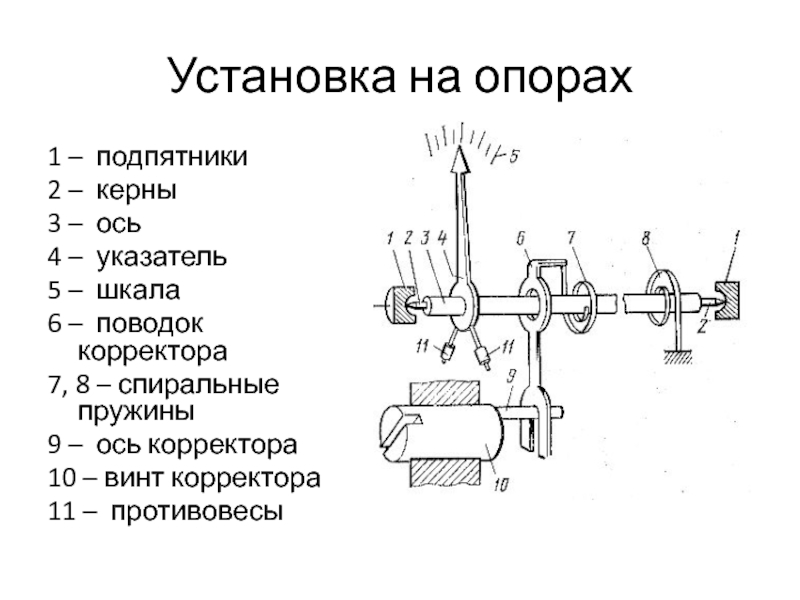 Установка на опорах

1 – подпятники
2 – керны
3 – ось
4 – указатель
5 – шкала
6 – поводок корректора
7, 8 – спиральные пружины
9 – ось корректора
10 – винт корректора
11 – противовесы

5
1 2 3 4
6
7
8
1
2
11
11
9
10