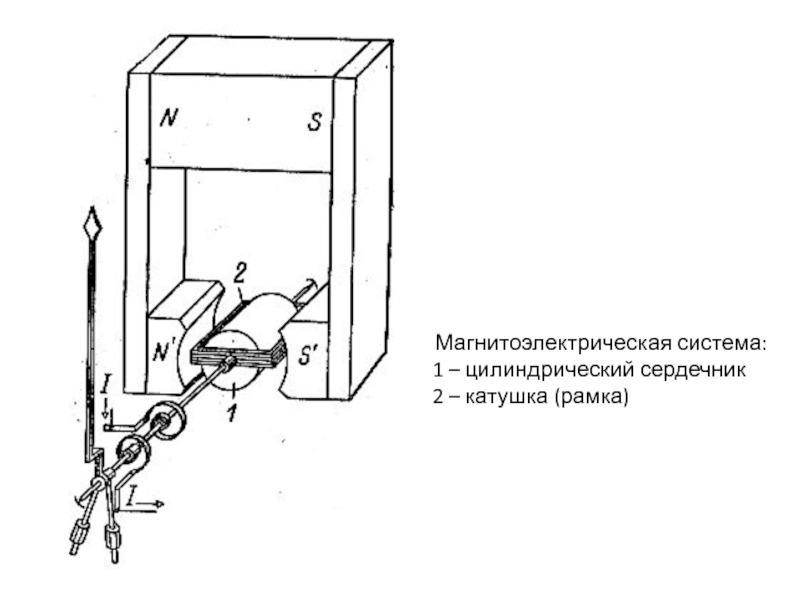 N
S
2
N'
S'
I
1
I

Магнитоэлектрическая система:
1 – цилиндрический сердечник
2 – катушка (рамка)