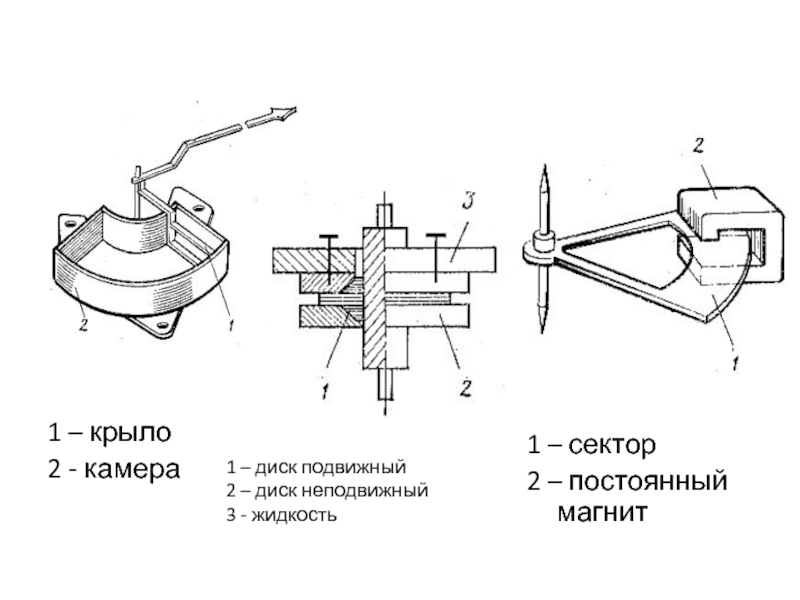 2
1
3
1
2
2
1

1 – крыло
2 - камера

1 – диск подвижный
2 – диск неподвижный
3 - жидкость

1 – сектор
2 – постоянный магнит