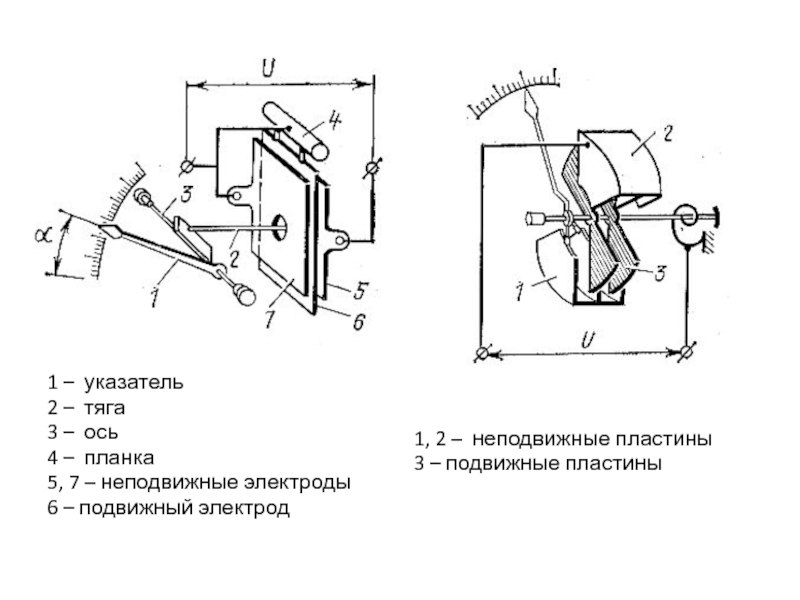 U
4
3
$\alpha$
2
1
7
5
6

1 – указатель
2 – тяга
3 – ось
4 – планка
5, 7 – неподвижные электроды
6 – подвижный электрод

2
1
3
U

1, 2 – неподвижные пластины
3 – подвижные пластины