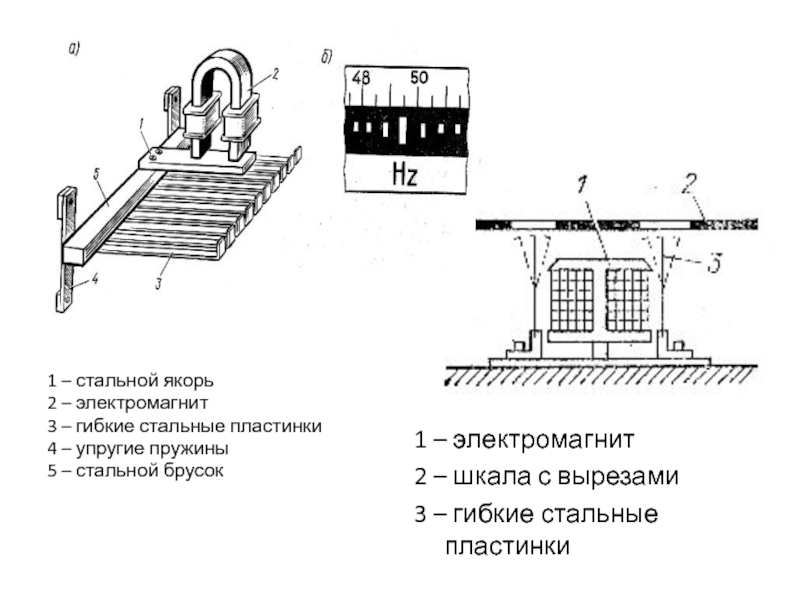 а)

2

1

5

4

3

б)

48 50

Hz

1 2

3

1 – стальной якорь
2 – электромагнит
3 – гибкие стальные пластинки
4 – упругие пружины
5 – стальной брусок

1 – электромагнит
2 – шкала с вырезами
3 – гибкие стальные пластинки