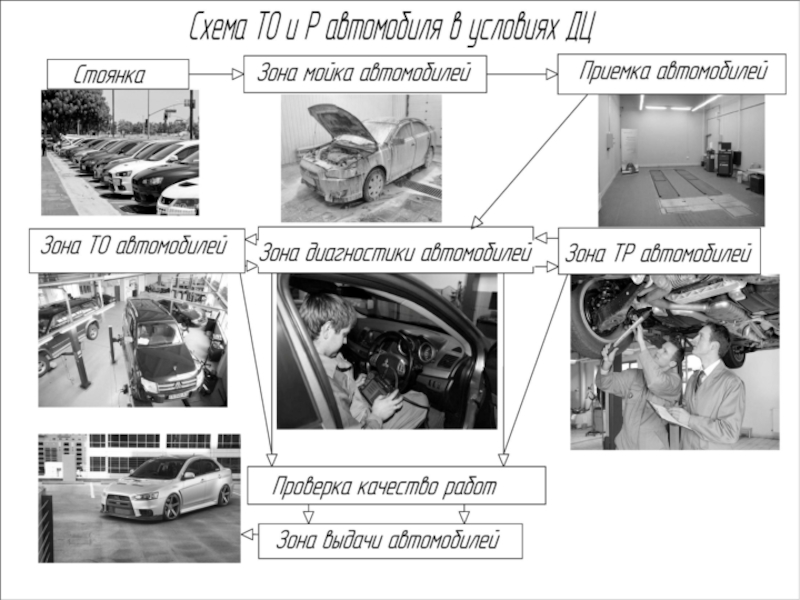 Схема ТО и Р автомобиля в условиях ДЦ

Стоянка

Зона мойка автомобилей

Приемка автомобилей

Зона ТО автомобилей

Зона диагностики автомобилей

Зона ТР автомобилей

Проверка качество работ

Зона выдачи автомобилей