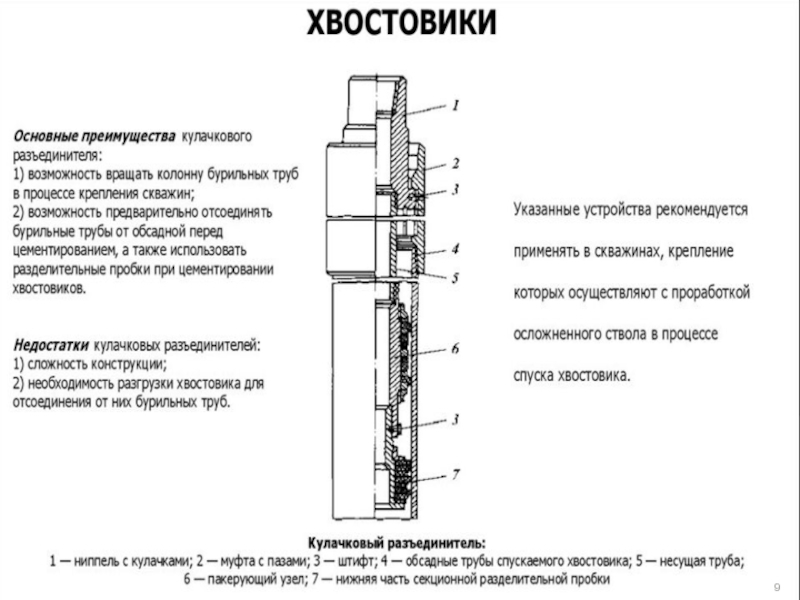 ХВОСТОВИКИ

Основные преимущества кулачкового разъединителя:
1) возможность вращать колонну бурильных труб в процессе крепления скважин;
2) возможность предварительно отсоединять бурильные трубы от обсадной перед цементированием, а также использовать разделительные пробки при цементировании хвостовиков.

Недостатки кулачковых разъединителей:
1) сложность конструкции;
2) необходимость разгрузки хвостовика для отсоединения от них бурильных труб.

1
2
3
4
5
6
3
7

Указанные устройства рекомендуется применять в скважинах, крепление которых осуществляют с проработкой осложненного ствола в процессе спуска хвостовика.

Кулачковый разъединитель:
1 — ниппель с кулачками; 2 — муфта с пазами; 3 — штифт; 4 — обсадные трубы спускаемого хвостовика; 5 — несущая труба; 6 — пакерующий узел; 7 — нижняя часть секционной разделительной пробки

9