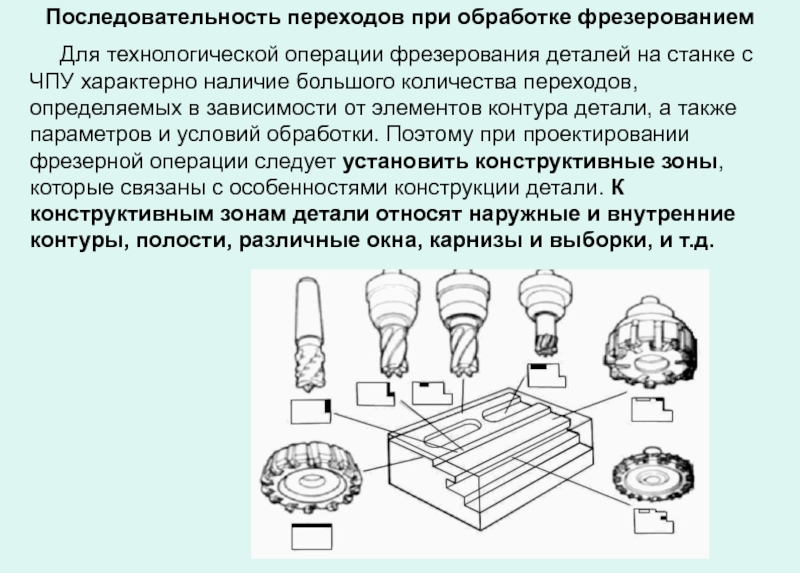 Последовательность переходов при обработке фрезерованием

Для технологической операции фрезерования деталей на станке с ЧПУ характерно наличие большого количества переходов, определяемых в зависимости от элементов контура детали, а также параметров и условий обработки. Поэтому при проектировании фрезерной операции следует установить конструктивные зоны, которые связаны с особенностями конструкции детали. К конструктивным зонам детали относят наружные и внутренние контуры, полости, различные окна, карнизы и выборки, и т.д.