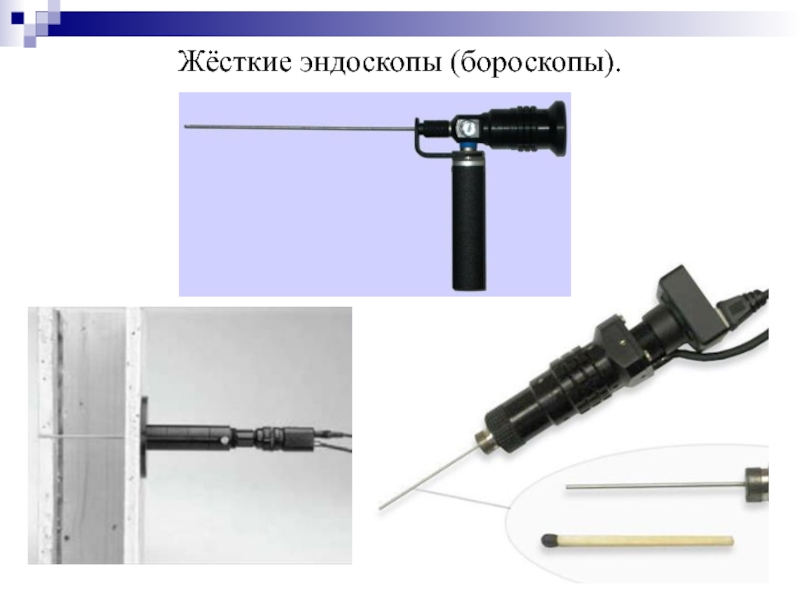 Жёсткие эндоскопы (бороскопы).