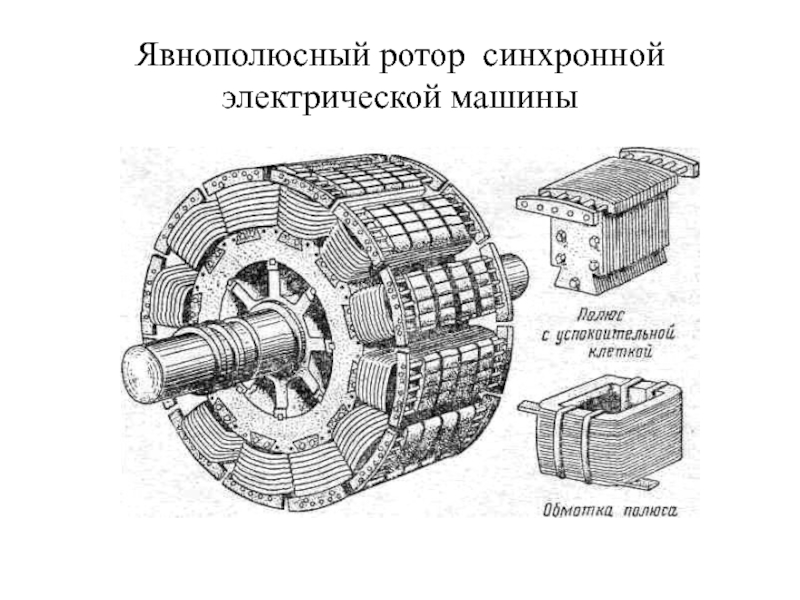 Явнополюсный ротор синхронной электрической машины

Полюс с успокоительной клеткой

Обмотка полюса