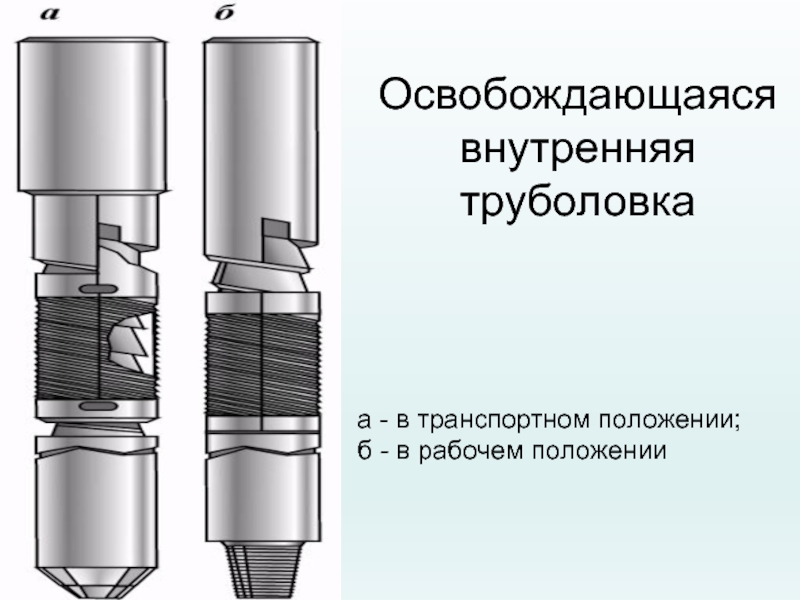 а

б

Освобождающаяся внутренняя труболовка

а - в транспортном положении;
б - в рабочем положении