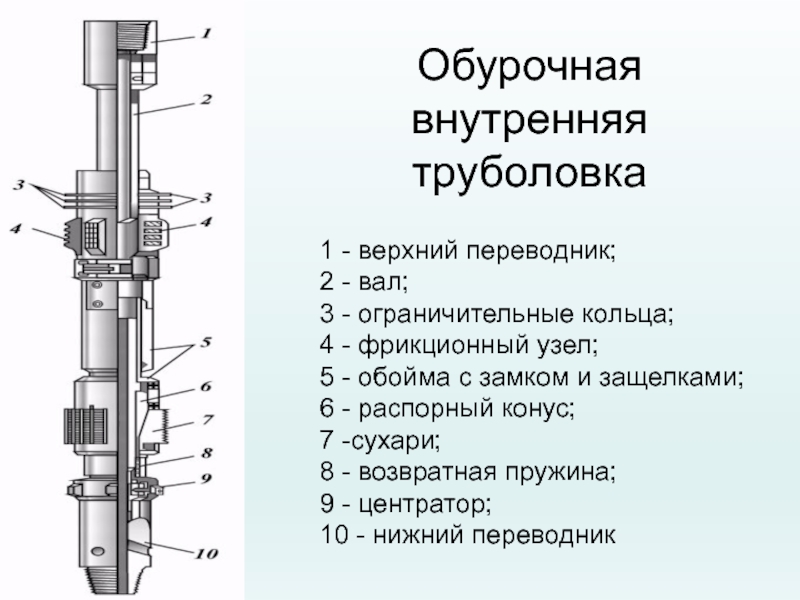 1
2
3
3
4
4
5
6
7
8
9
10

Обурочная внутренняя труболовка

1 - верхний переводник;
2 - вал;
3 - ограничительные кольца;
4 - фрикционный узел;
5 - обойма с замком и защелками;
6 - распорный конус;
7 -сухари;
8 - возвратная пружина;
9 - центратор;
10 - нижний переводник