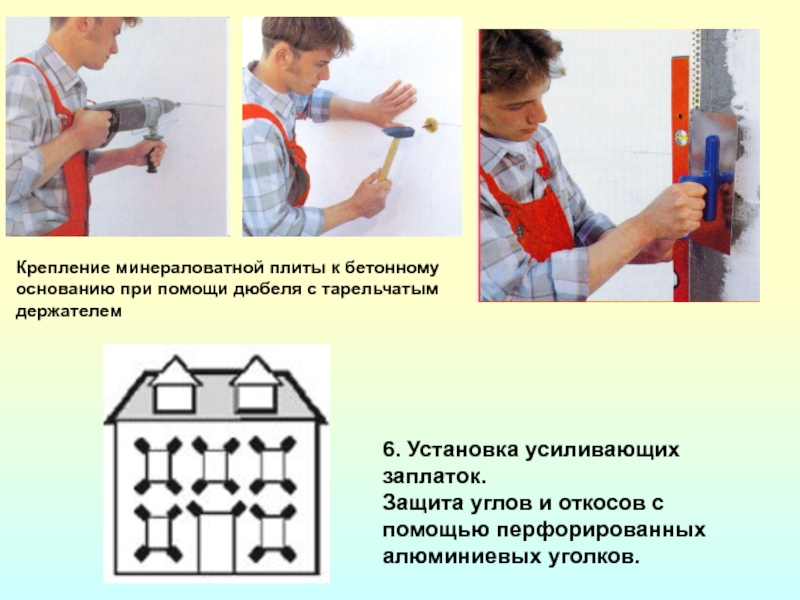 Крепление минераловатной плиты к бетонному основанию при помощи дюбеля с тарельчатым держателем

6. Установка усиливающих заплаток.
Защита углов и откосов с помощью перфорированных алюминиевых уголков.