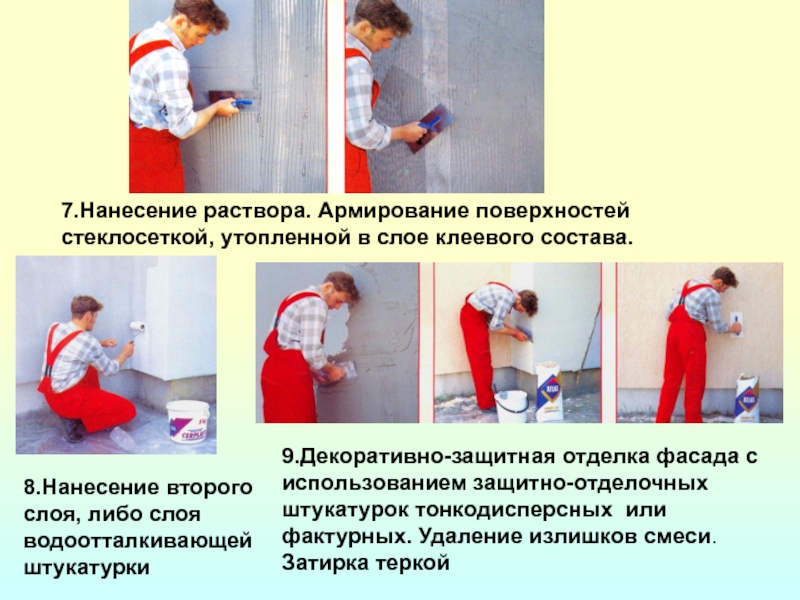 7.Нанесение раствора. Армирование поверхностей стеклосеткой, утопленной в слое клеевого состава.

8.Нанесение второго слоя, либо слоя водоотталкивающей штукатурки

9.Декоративно-защитная отделка фасада с использованием защитно-отделочных штукатурок тонкодисперсных или фактурных. Удаление излишков смеси. Затирка теркой