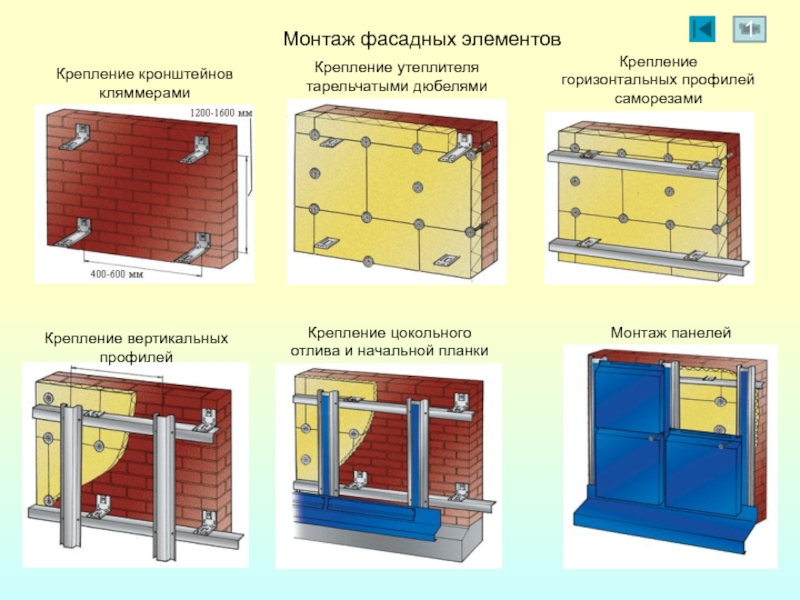 Монтаж фасадных элементов

1

Крепление кронштейнов кляммерами

1200-1600 мм

400-600 мм

Крепление утеплителя тарельчатыми дюбелями

Крепление горизонтальных профилей саморезами

Крепление вертикальных профилей

Крепление цокольного отлива и начальной планки

Монтаж панелей