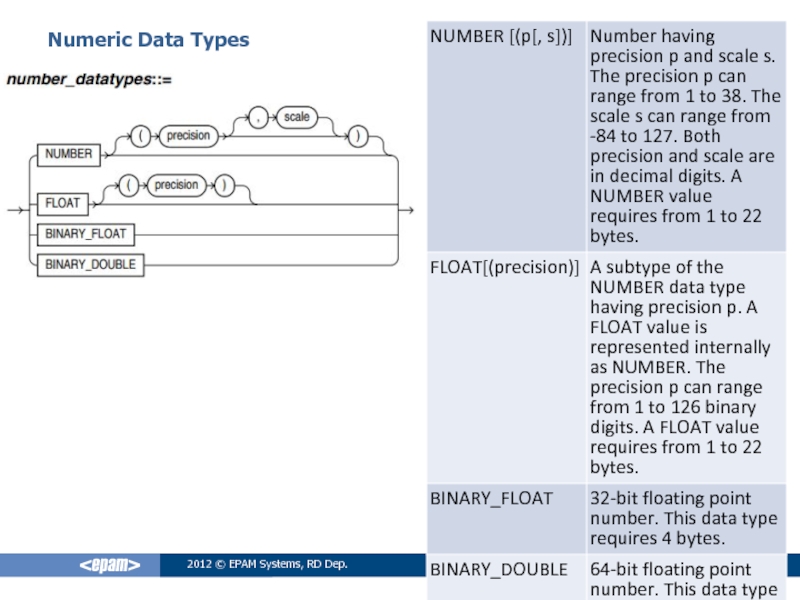 Numeric Data Types

number_datatypes::=

NUMBER ( precision , scale )
FLOAT ( precision )
BINARY_FLOAT
BINARY_DOUBLE

| NUMBER [(p[, s])] | Number having precision p and scale s. The precision p can range from 1 to 38. The scale s can range from -84 to 127. Both precision and scale are in decimal digits. A NUMBER value requires from 1 to 22 bytes. |
|---|---|
| FLOAT[(precision)] | A subtype of the NUMBER data type having precision p. A FLOAT value is represented internally as NUMBER. The precision p can range from 1 to 126 binary digits. A FLOAT value requires from 1 to 22 bytes. |
| BINARY_FLOAT | 32-bit floating point number. This data type requires 4 bytes. |
| BINARY_DOUBLE | 64-bit floating point number. This data type |

<epam>
2012 © EPAM Systems, RD Dep.