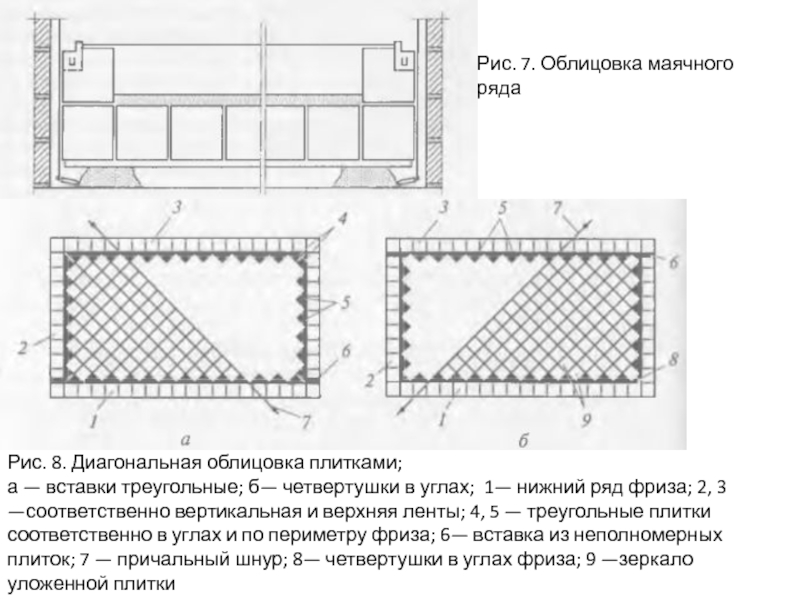 Рис. 7. Облицовка маячного ряда

3
4
5
2
6
1
7
а

3
5
7
6
2
8
1
9
б

Рис. 8. Диагональная облицовка плитками;
а — вставки треугольные; б— четвертушки в углах; 1— нижний ряд фриза; 2, 3 —соответственно вертикальная и верхняя ленты; 4, 5 — треугольные плитки соответственно в углах и по периметру фриза; 6— вставка из неполномерных плиток; 7 — причальный шнур; 8— четвертушки в углах фриза; 9 —зеркало уложенной плитки