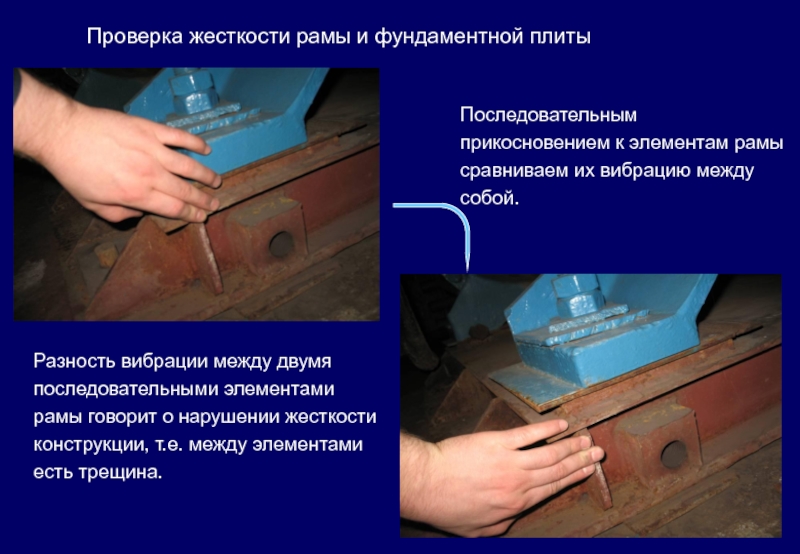 Проверка жесткости рамы и фундаментной плиты

Последовательным прикосновением к элементам рамы сравниваем их вибрацию между собой.

Разность вибрации между двумя последовательными элементами рамы говорит о нарушении жесткости конструкции, т.е. между элементами есть трещина.