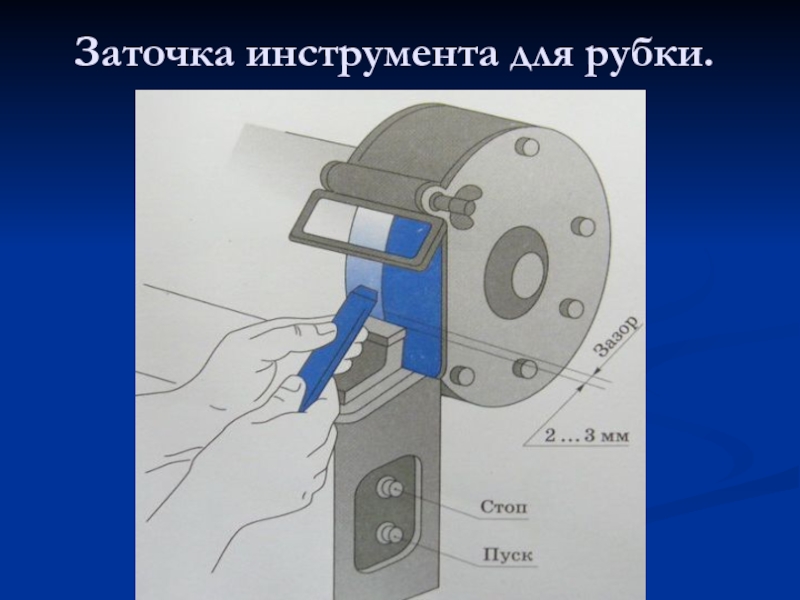 Заточка инструмента для рубки.

Зазор

2 … 3 мм

Стоп

Пуск