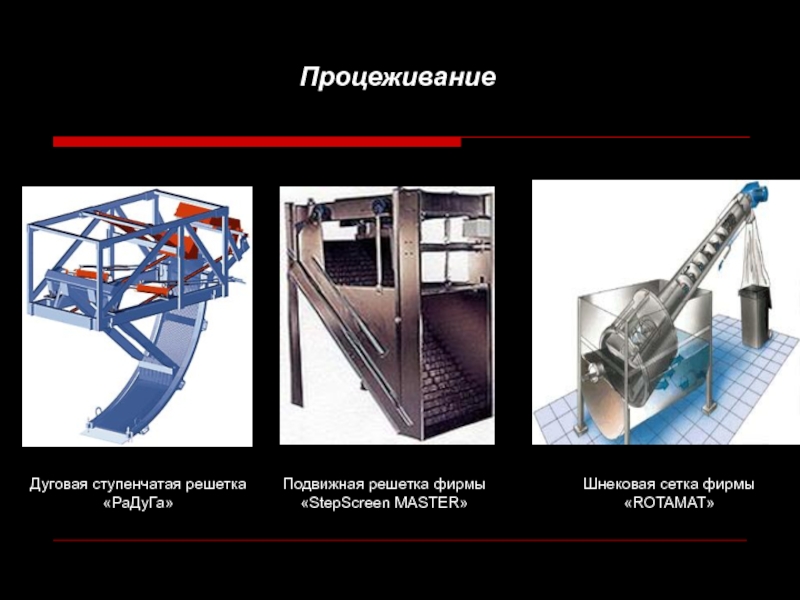 Процеживание

Дуговая ступенчатая решетка «РаДуГа»

Подвижная решетка фирмы «StepScreen MASTER»

Шнековая сетка фирмы «ROTAMAT»