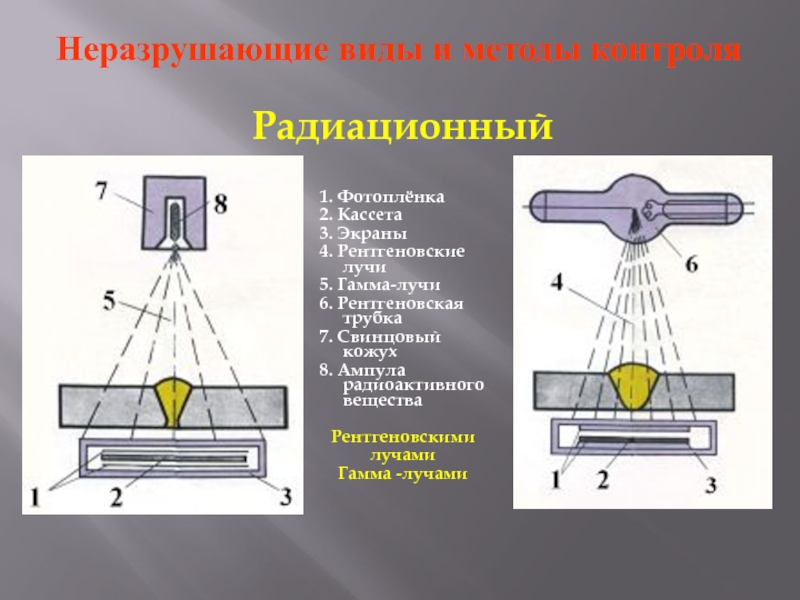 Неразрушающие виды и методы контроля

Радиационный

7
8
5
1
2
3

1. Фотоплёнка
2. Кассета
3. Экраны
4. Рентгеновские лучи
5. Гамма-лучи
6. Рентгеновская трубка
7. Свинцовый кожух
8. Ампула радиоактивного вещества

Рентгеновскими лучами
Гамма -лучами

6
4
1
2
3