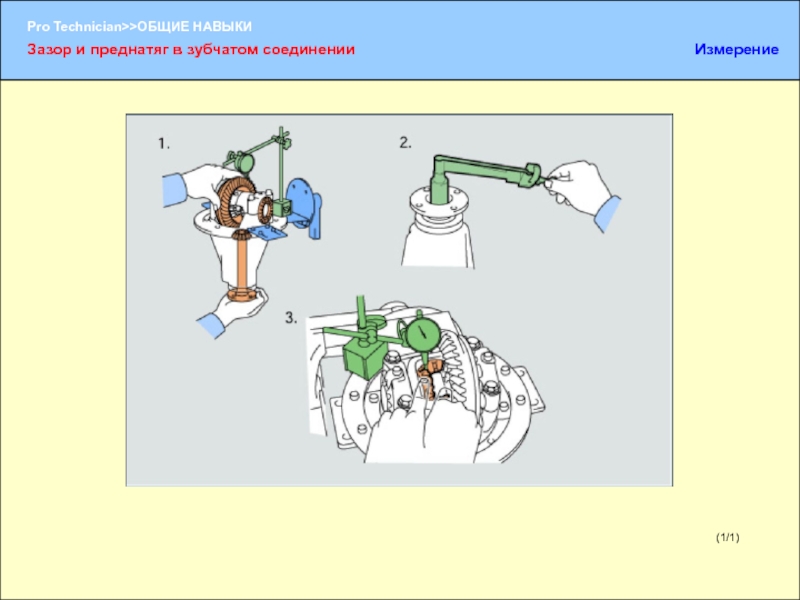 Pro Technician>>ОБЩИЕ НАВЫКИ

Зазор и преднатяг в зубчатом соединении

Измерение

1.

2.

3.

(1/1)