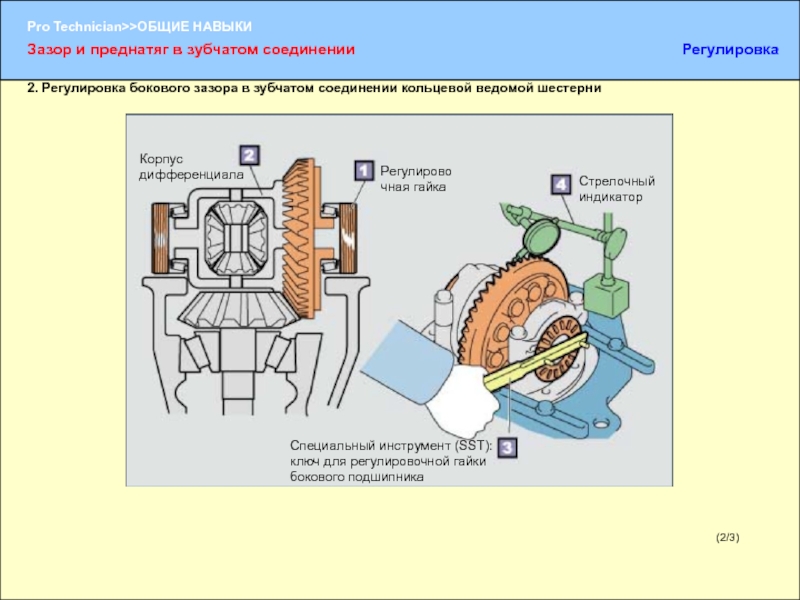 Pro Technician>>ОБЩИЕ НАВЫКИ
Зазор и преднатяг в зубчатом соединении
Регулировка

2. Регулировка бокового зазора в зубчатом соединении кольцевой ведомой шестерни

Корпус дифференциала
2
1
Регулировочная гайка
4
Стрелочный индикатор

Специальный инструмент (SST): ключ для регулировочной гайки бокового подшипника
3

(2/3)