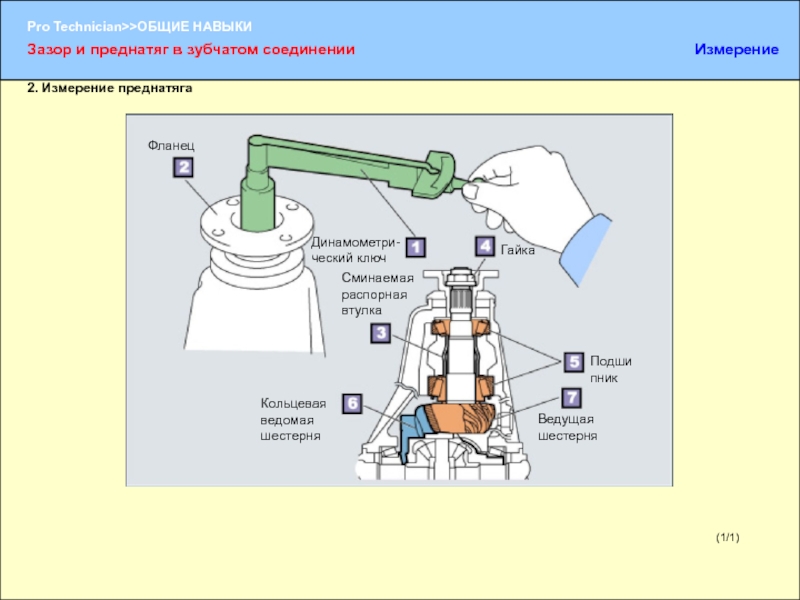 Pro Technician>>ОБЩИЕ НАВЫКИ
Зазор и преднатяг в зубчатом соединении
Измерение

2. Измерение преднатяга

Фланец
2
Динамометрический ключ
1
4
Гайка
Сминаемая распорная втулка
3
5
Подшипник
Кольцевая ведомая шестерня
6
7
Ведущая шестерня

(1/1)