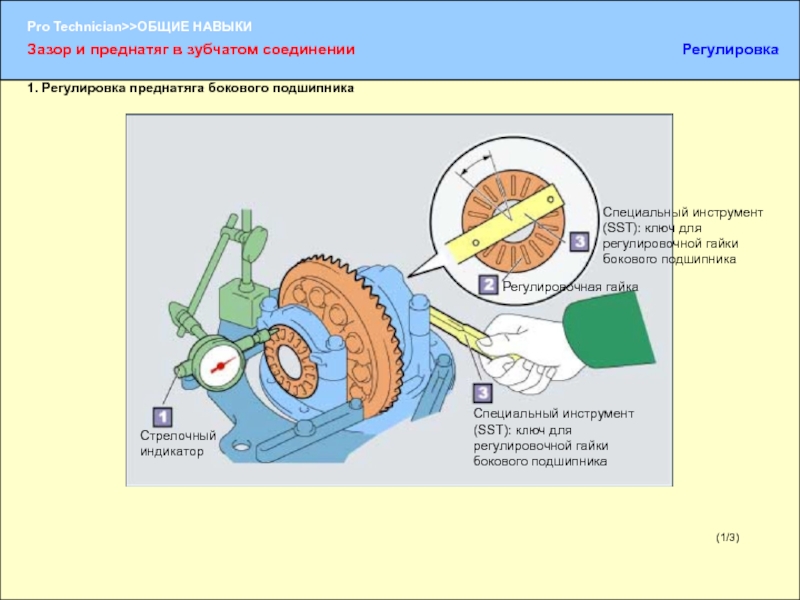 Pro Technician>>ОБЩИЕ НАВЫКИ

Зазор и преднатяг в зубчатом соединении

Регулировка

1. Регулировка преднатяга бокового подшипника

3

Специальный инструмент (SST): ключ для регулировочной гайки бокового подшипника

2

Регулировочная гайка

1

Стрелочный индикатор

3

Специальный инструмент (SST): ключ для регулировочной гайки бокового подшипника

(1/3)