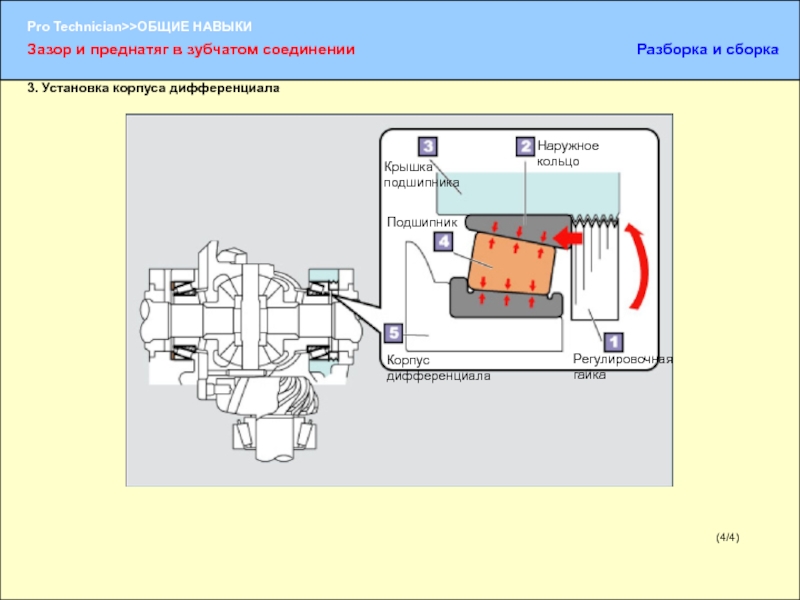 Pro Technician>>ОБЩИЕ НАВЫКИ

Зазор и преднатяг в зубчатом соединении

Разборка и сборка

3. Установка корпуса дифференциала

3

Крышка подшипника

2

Наружное кольцо

Подшипник

4

5

Корпус дифференциала

1

Регулировочная гайка

(4/4)