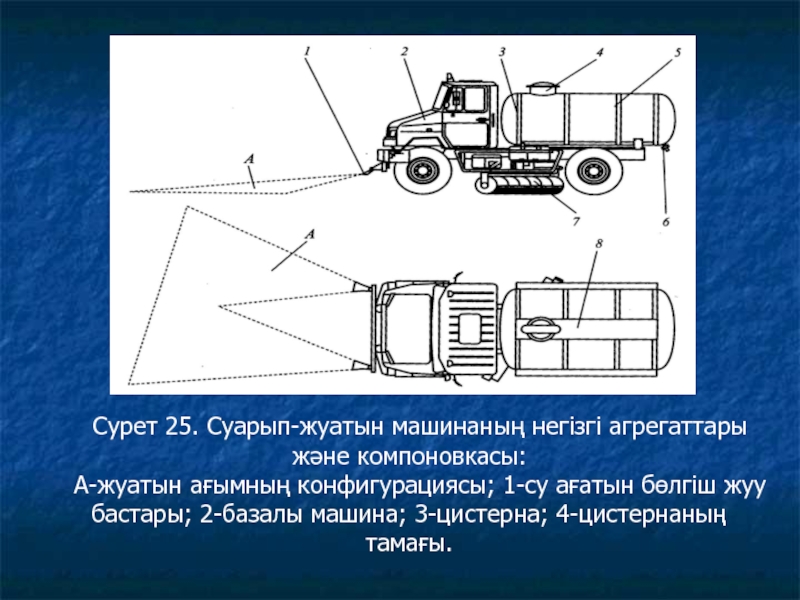 1
2
3
4
5
A
7
6
A
8

Сурет 25. Суарып-жуатын машинаның негізгі агрегаттары және компоновкасы:
А-жуатын ағымның конфигурациясы; 1-су ағатын бөлгіш жуу бастары; 2-базалы машина; 3-цистерна; 4-цистернаның тамағы.