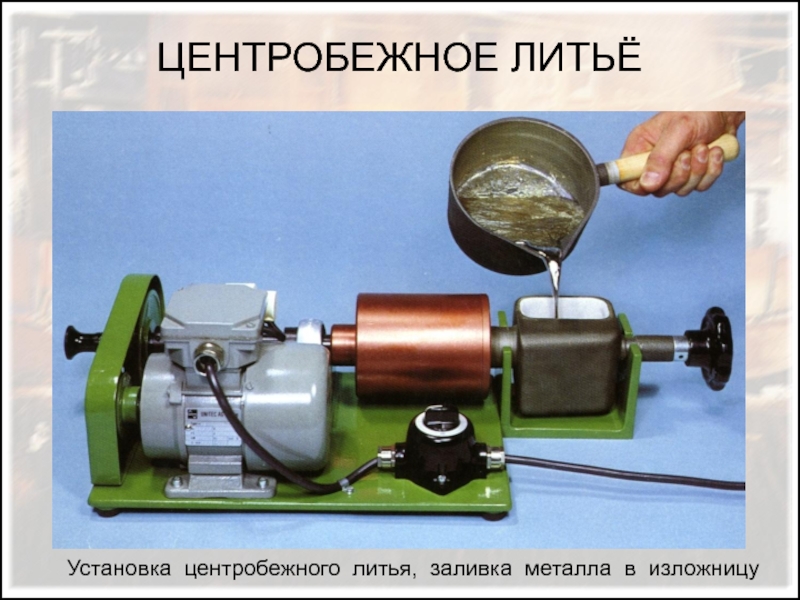 ЦЕНТРОБЕЖНОЕ ЛИТЬЁ

Установка центробежного литья, заливка металла в изложницу