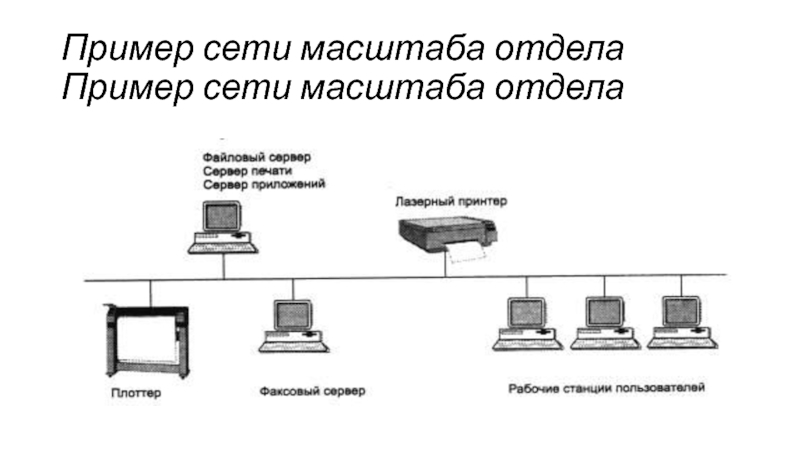 Пример сети масштаба отдела
Пример сети масштаба отдела

Файловый сервер
Сервер печати
Сервер приложений

Лазерный принтер

Плоттер

Факсовый сервер

Рабочие станции пользователей