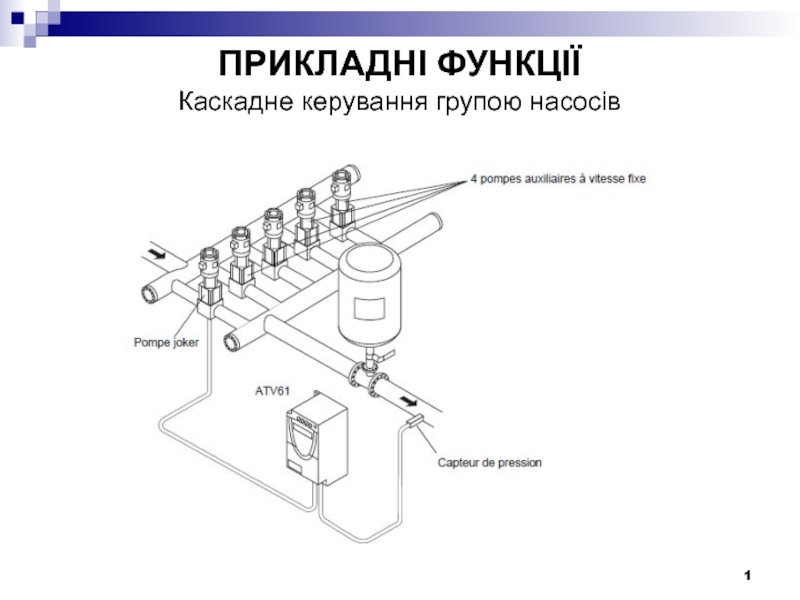 ПРИКЛАДНІ ФУНКЦІЇ
Каскадне керування групою насосів

4 pompes auxiliaires à vitesse fixe

Pompe joker

ATV61

Capteur de pression

1