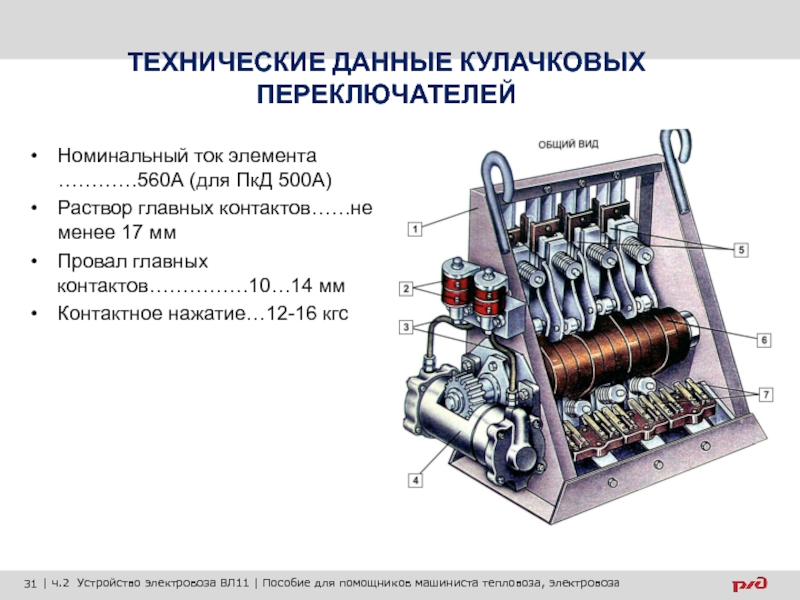 ТЕХНИЧЕСКИЕ ДАННЫЕ КУЛАЧКОВЫХ ПЕРЕКЛЮЧАТЕЛЕЙ

• Номинальный ток элемента …………560А (для ПкД 500А)
• Раствор главных контактов……не менее 17 мм
• Провал главных контактов……………10…14 мм
• Контактное нажатие…12-16 кгс

ОБЩИЙ ВИД

1
2
3
4
5
6
7

31 | ч.2 Устройство электровоза ВЛ11 | Пособие для помощников машиниста тепловоза, электровоза

РЖД