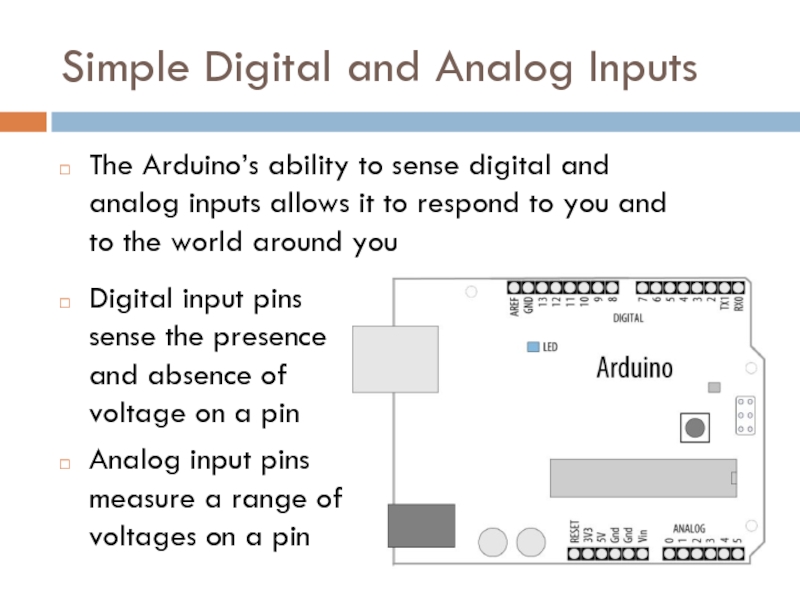 Simple Digital and Analog Inputs

The Arduino's ability to sense digital and analog inputs allows it to respond to you and to the world around you

Digital input pins sense the presence and absence of voltage on a pin

Analog input pins measure a range of voltages on a pin

AREF GND 13 12 11 10 9 8 7 6 5 4 3 2 TX1 RX0
DIGITAL
LED
Arduino
RESET 3V3 5V Gnd Gnd Vin
ANALOG
0 1 2 3 4 5