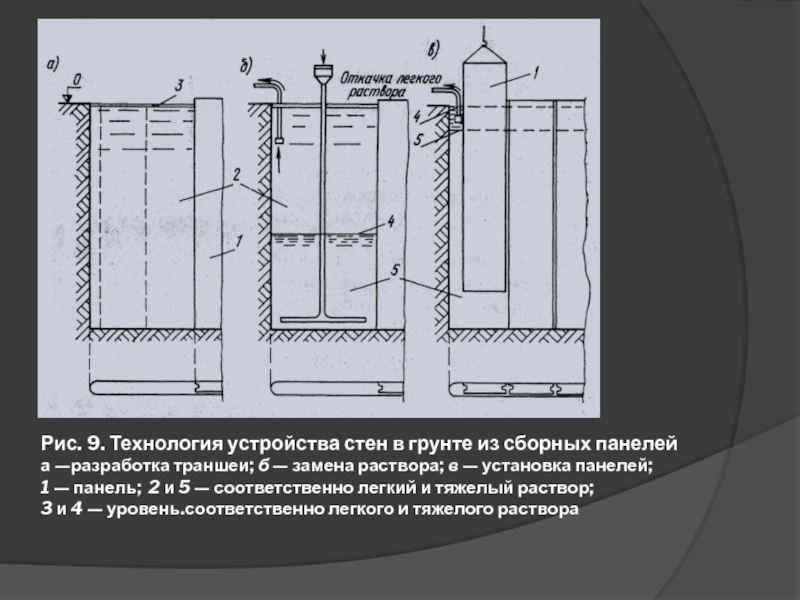 а)
0
3
2
1
б)
Откачка легкого раствора
4
5
в)
1
4
5

Рис. 9. Технология устройства стен в грунте из сборных панелей
а —разработка траншеи; б — замена раствора; в — установка панелей;
1 — панель; 2 и 5 — соответственно легкий и тяжелый раствор;
3 и 4 — уровень.соответственно легкого и тяжелого раствора