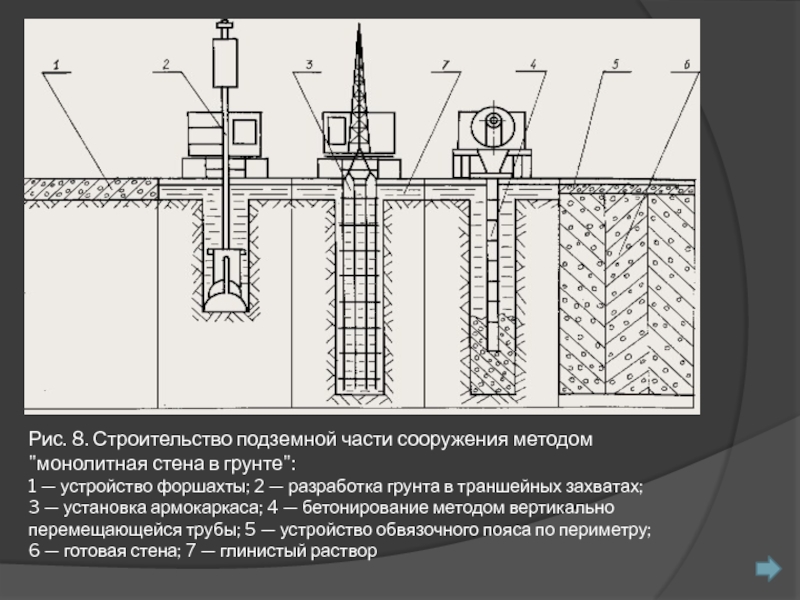 1
2
3
7
4
5
6

Рис. 8. Строительство подземной части сооружения методом "монолитная стена в грунте":
1 — устройство форшахты; 2 — разработка грунта в траншейных захватах; 3 — установка армокаркаса; 4 — бетонирование методом вертикально перемещающейся трубы; 5 — устройство обвязочного пояса по периметру; 6 — готовая стена; 7 — глинистый раствор