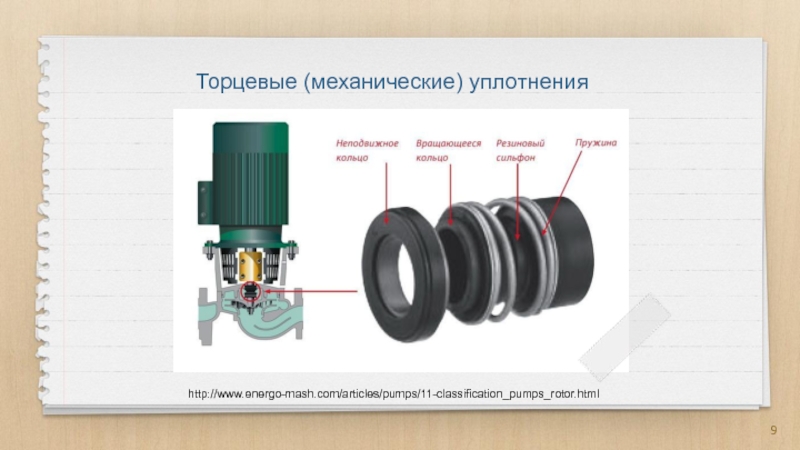 Торцевые (механические) уплотнения

Неподвижное кольцо

Вращающееся кольцо

Резиновый сильфон

Пружина

http://www.energo-mash.com/articles/pumps/11-classification_pumps_rotor.html

9