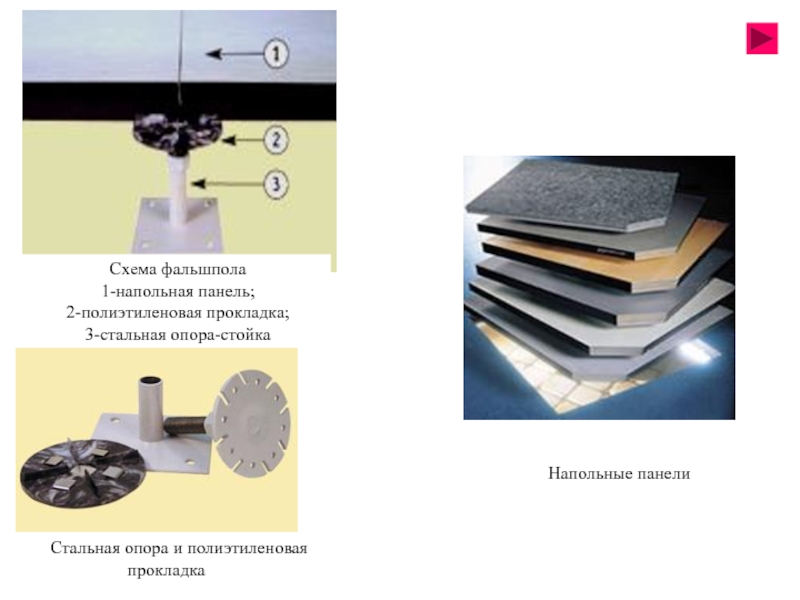 1
2
3

Схема фальшпола
1-напольная панель;
2-полиэтиленовая прокладка;
3-стальная опора-стойка

Стальная опора и полиэтиленовая прокладка

Напольные панели