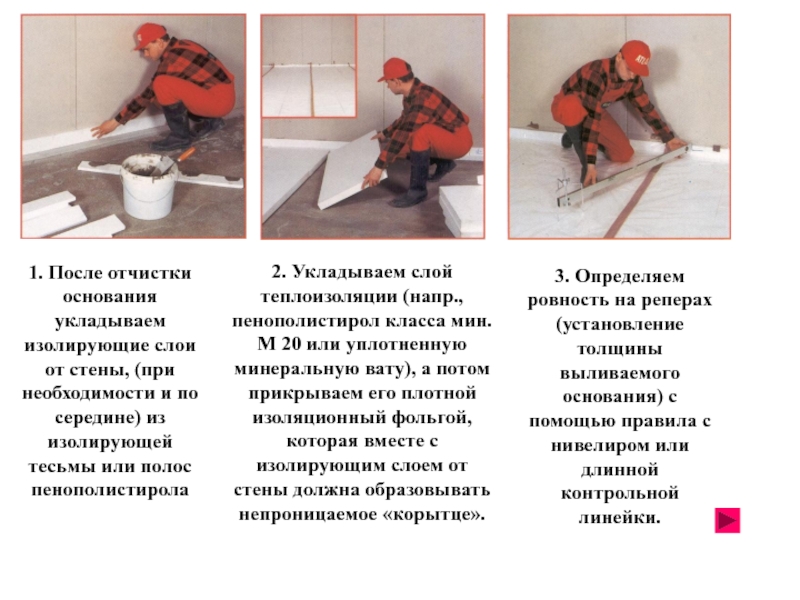 1. После отчистки основания укладываем изолирующие слои от стены, (при необходимости и по середине) из изолирующей тесьмы или полос пенополистирола

2. Укладываем слой теплоизоляции (напр., пенополистирол класса мин. М 20 или уплотненную минеральную вату), а потом прикрываем его плотной изоляционный фольгой, которая вместе с изолирующим слоем от стены должна образовывать непроницаемое «корытце».

3. Определяем ровность на реперах (установление толщины выливаемого основания) с помощью правила с нивелиром или длинной контрольной линейки.