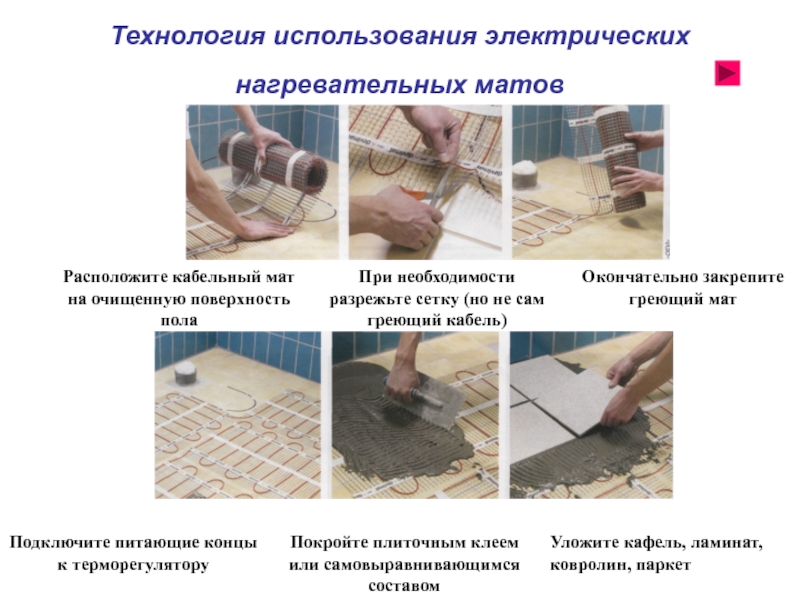 Технология использования электрических нагревательных матов

Расположите кабельный мат на очищенную поверхность пола

При необходимости разрежьте сетку (но не сам греющий кабель)

Окончательно закрепите греющий мат

Подключите питающие концы к терморегулятору

Покройте плиточным клеем или самовыравнивающимся составом

Уложите кафель, ламинат, ковролин, паркет