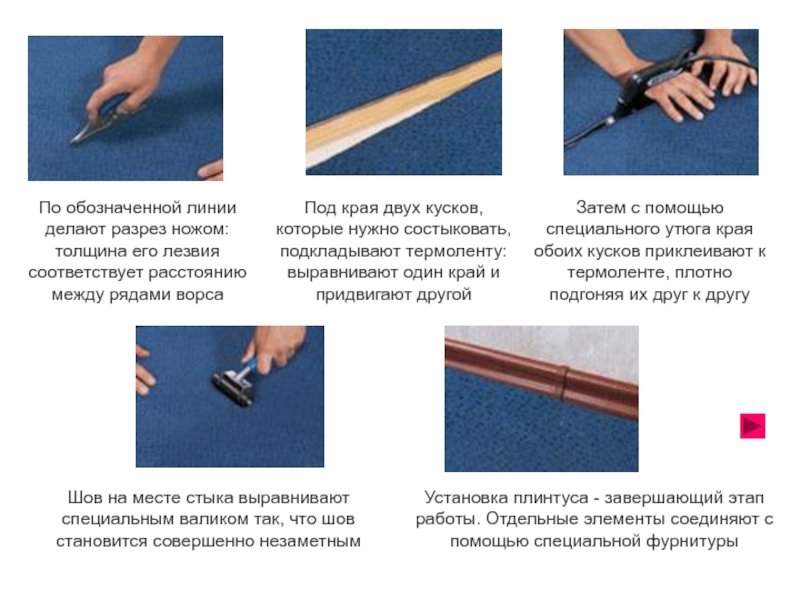 По обозначенной линии делают разрез ножом: толщина его лезвия соответствует расстоянию между рядами ворса

Под края двух кусков, которые нужно состыковать, подкладывают термоленту: выравнивают один край и придвигают другой

Затем с помощью специального утюга края обоих кусков приклеивают к термоленте, плотно подгоняя их друг к другу

Шов на месте стыка выравнивают специальным валиком так, что шов становится совершенно незаметным

Установка плинтуса - завершающий этап работы. Отдельные элементы соединяют с помощью специальной фурнитуры