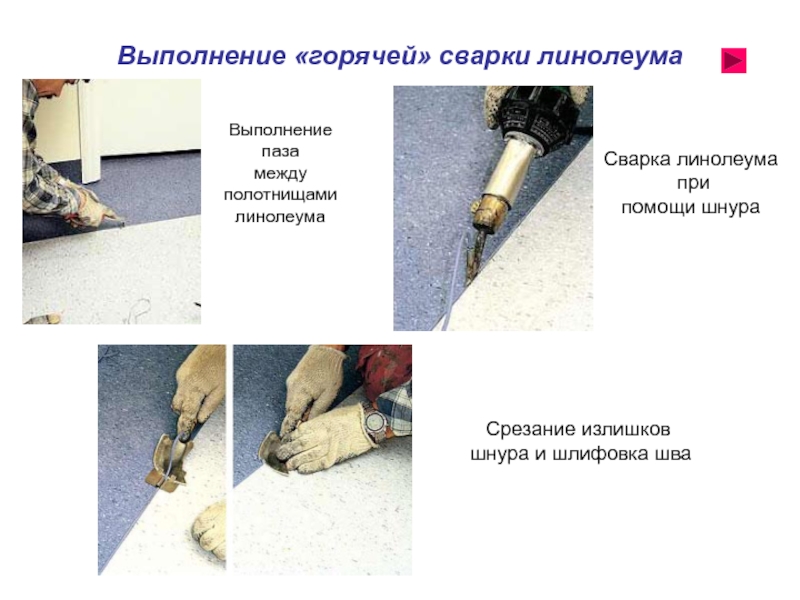 Выполнение «горячей» сварки линолеума

Выполнение паза между полотнищами линолеума

Сварка линолеума при помощи шнура

Срезание излишков шнура и шлифовка шва