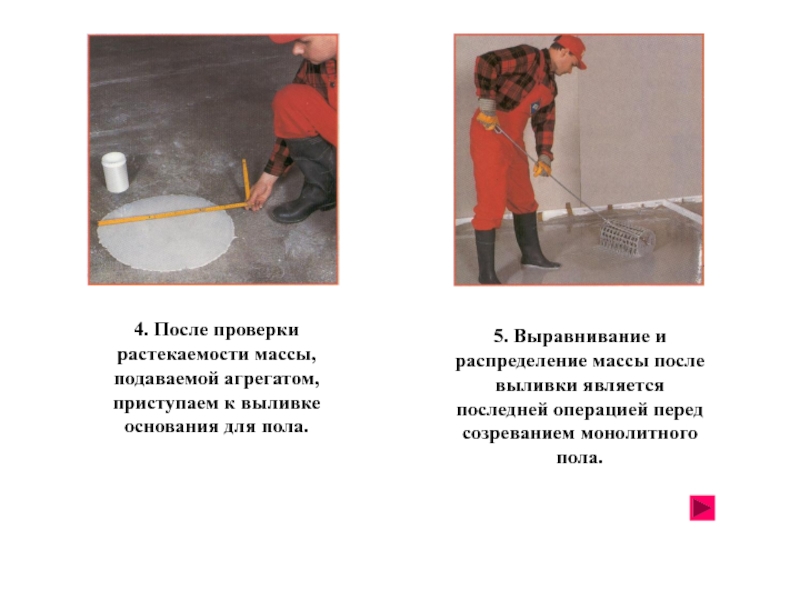 4. После проверки растекаемости массы, подаваемой агрегатом, приступаем к выливке основания для пола.

5. Выравнивание и распределение массы после выливки является последней операцией перед созреванием монолитного пола.