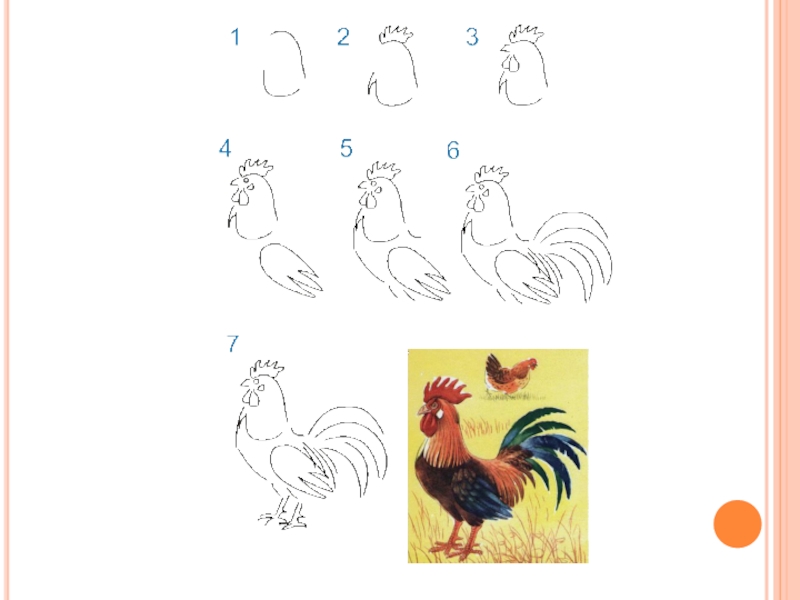 1
2
3
4
5
6
7