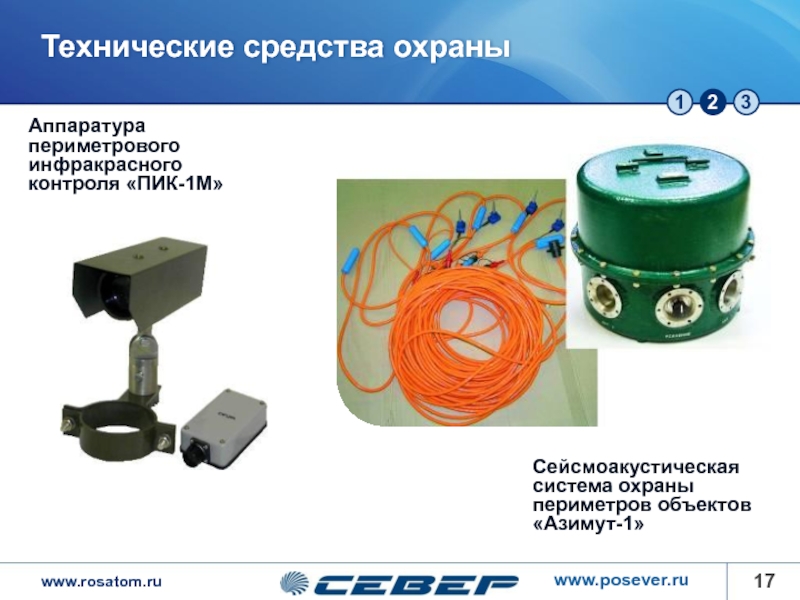 Технические средства охраны

1 2 3

Аппаратура периметрового инфракрасного контроля «ПИК-1М»

Сейсмоакустическая система охраны периметров объектов «Азимут-1»

www.rosatom.ru

СЕВЕР

www.posever.ru

17