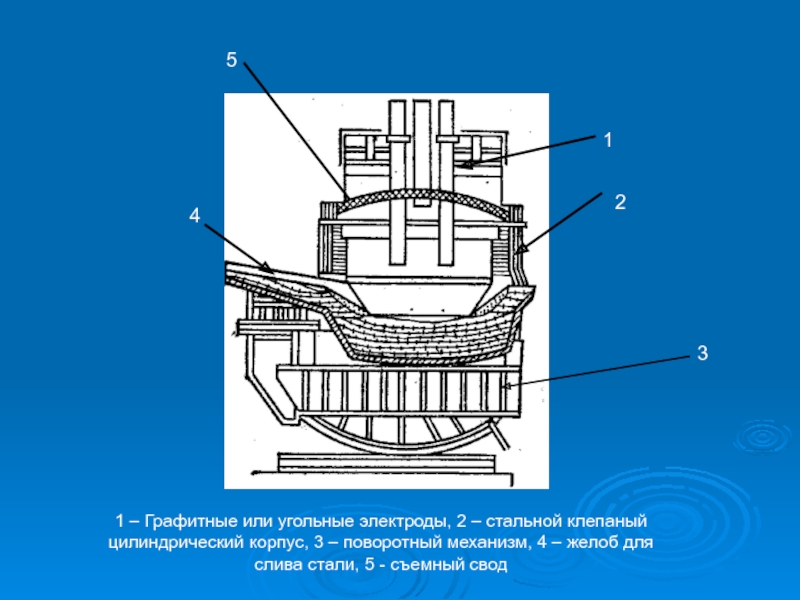 5

1

2

4

3

1 – Графитные или угольные электроды, 2 – стальной клепаный цилиндрический корпус, 3 – поворотный механизм, 4 – желоб для слива стали, 5 - съемный свод